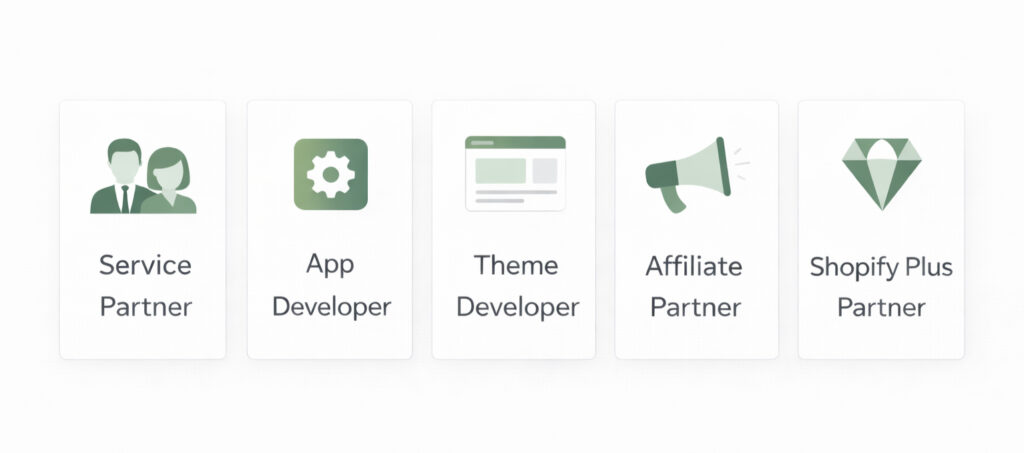 Service Partner

App Developer

Theme Developer

Affiliate Partner

Shopify Plus Partner