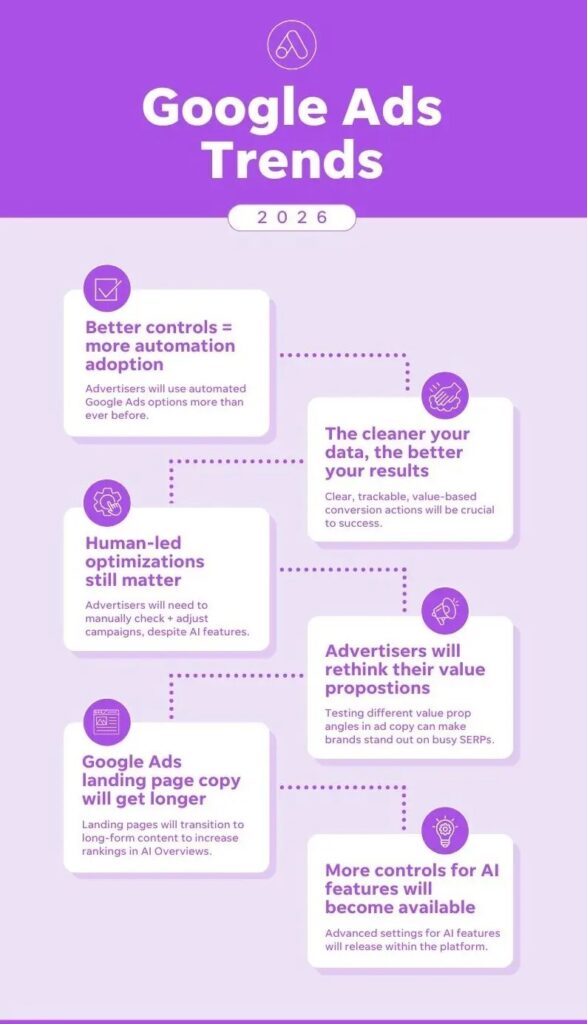 Google Ads Trends

2026

Better controls = more automation adoption

Advertisers will use automated Google Ads options more than ever before.

The cleaner your data, the better your results

Clear, trackable, value-based conversion actions will be crucial to success.

Human-led optimizations still matter

Advertisers will need to manually check + adjust campaigns, despite AI features.

Advertisers will rethink their value propostions

Testing different value prop angles in ad copy can make brands stand out on busy SERPs.

Google Ads landing page copy will get longer

Landing pages will transition to long-form content to increase rankings in AI Overviews.

More controls for AI features will become available

Advanced settings for AI features will release within the platform.